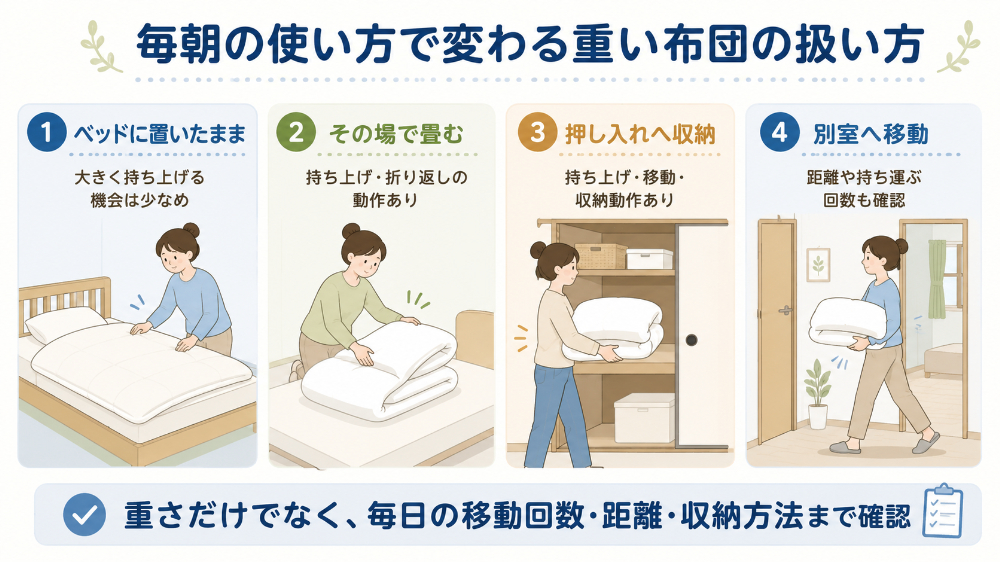 毎朝の使い方で変わる重い布団の扱い方

1 ベッドに置いたまま
大きく持ち上げる機会は少なめ

2 その場で畳む
持ち上げ・折り返しの動作あり

3 押し入れへ収納
持ち上げ・移動・収納動作あり

4 別室へ移動
距離や持ち運ぶ回数も確認

重さだけでなく、毎日の移動回数・距離・収納方法まで確認